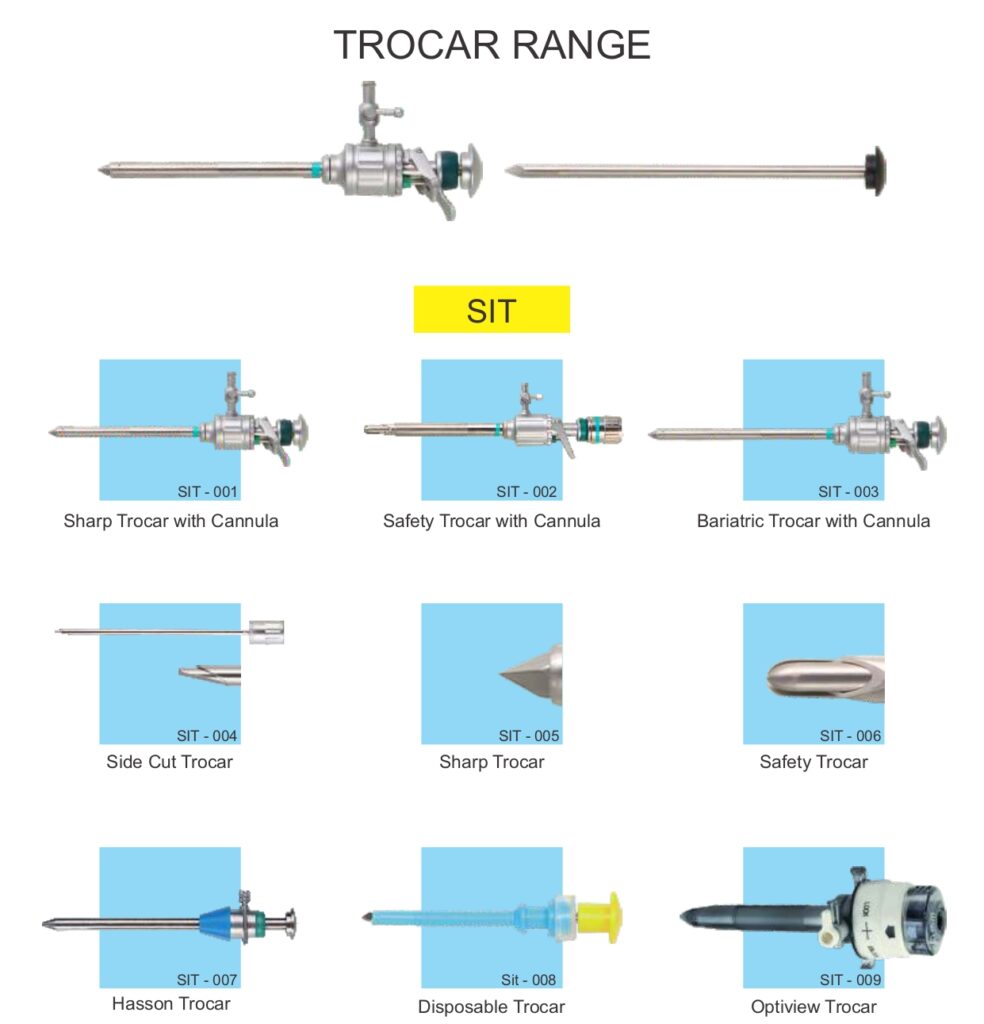 TROCAR RANGE

SIT

SIT - 001
Sharp Trocar with Cannula

SIT - 002
Safety Trocar with Cannula

SIT - 003
Bariatric Trocar with Cannula

SIT - 004
Side Cut Trocar

SIT - 005
Sharp Trocar

SIT - 006
Safety Trocar

SIT - 007
Hasson Trocar

Sit - 008
Disposable Trocar

SIT - 009
Optiview Trocar